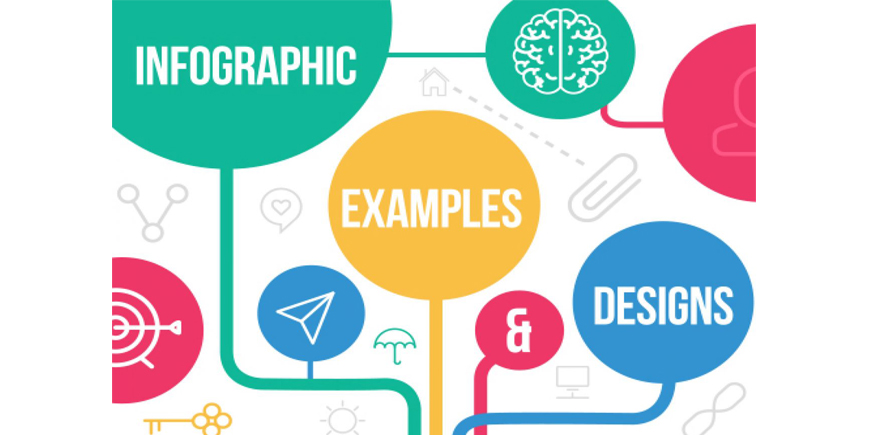 INFOGRAPHIC

EXAMPLES

&

DESIGNS